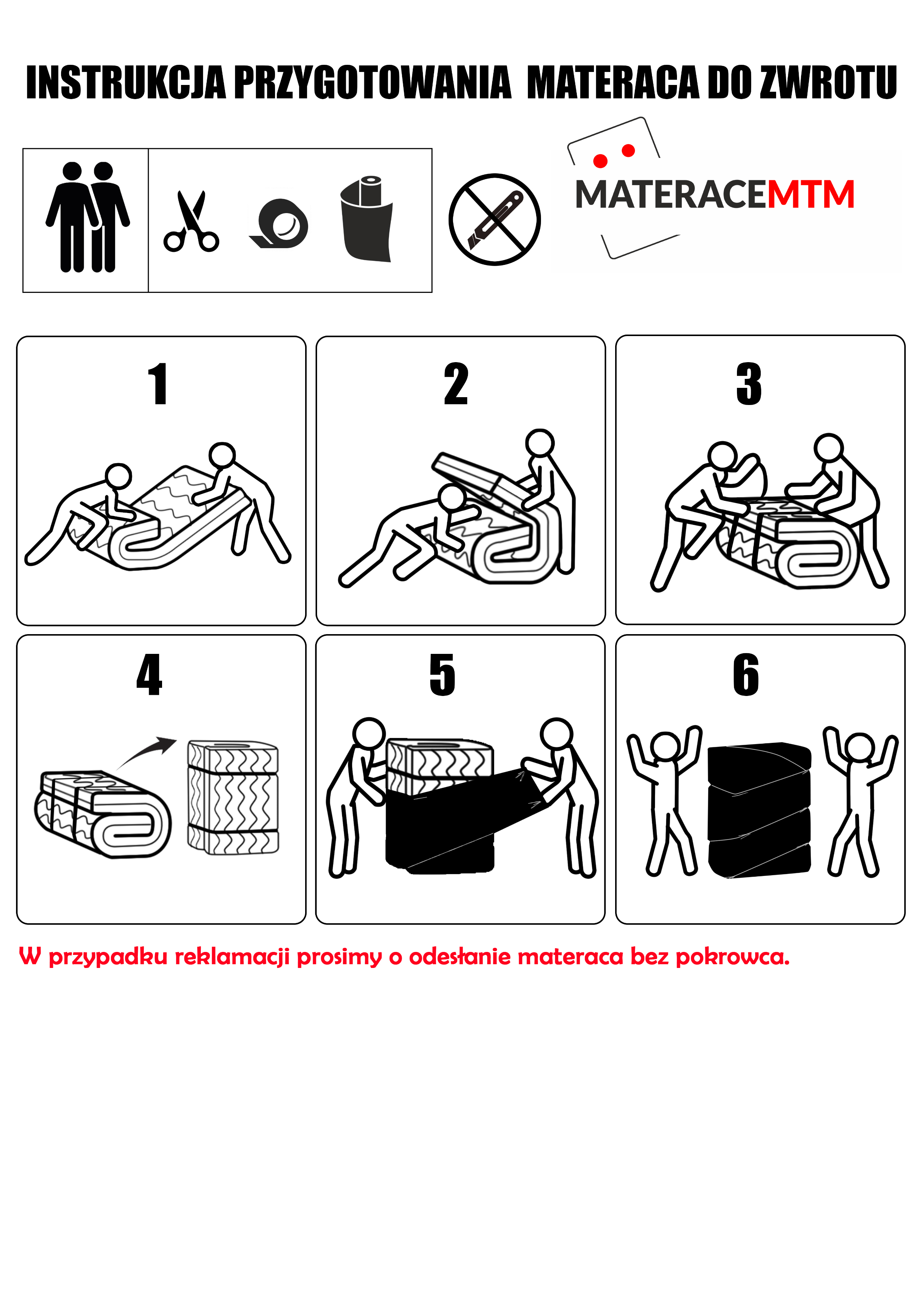 INSTRUKCJA PRZYGOTOWANIA MATERACA DO ZWROTU

MATERACEMTM

1

2

3

4

5

6

W przypadku reklamacji prosimy o odesłanie materaca bez pokrowca.